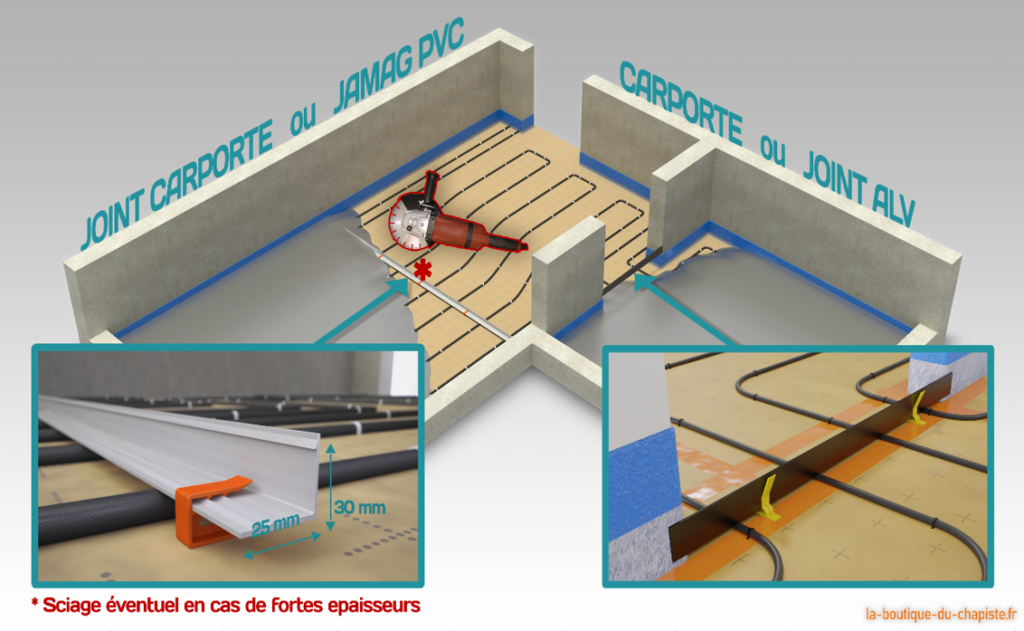 JOINT CARPORTE ou JAMAG PVC

CARPORTE ou JOINT ALV

*

30 mm

25 mm

* Sciage éventuel en cas de fortes epaisseurs

la-boutique-du-chapiste.fr